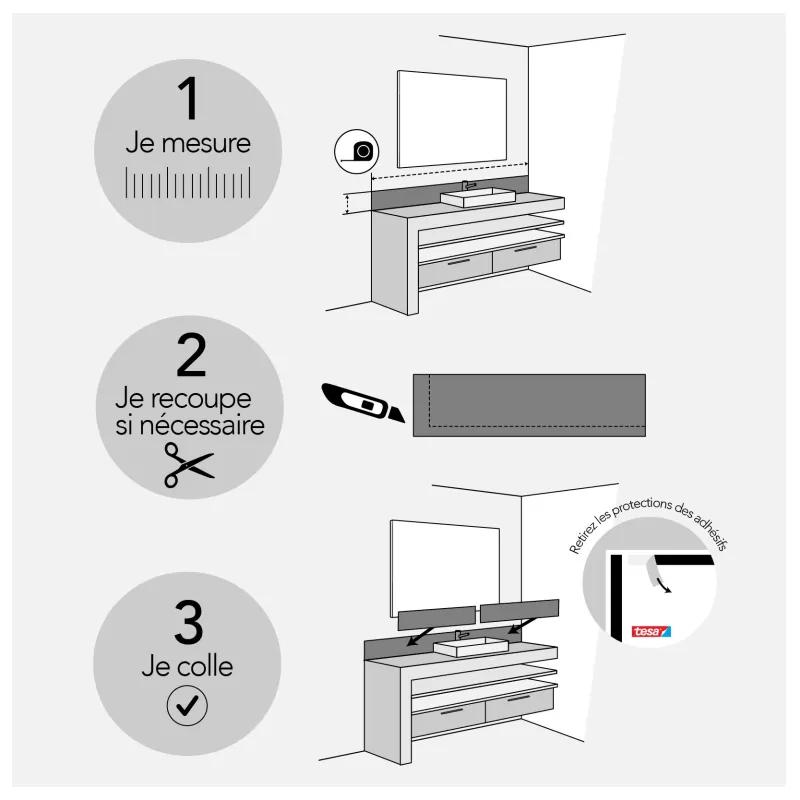 1
Je mesure

2
Je recoupe si nécessaire

3
Je colle

Retirez les protections des adhésifs

tesa