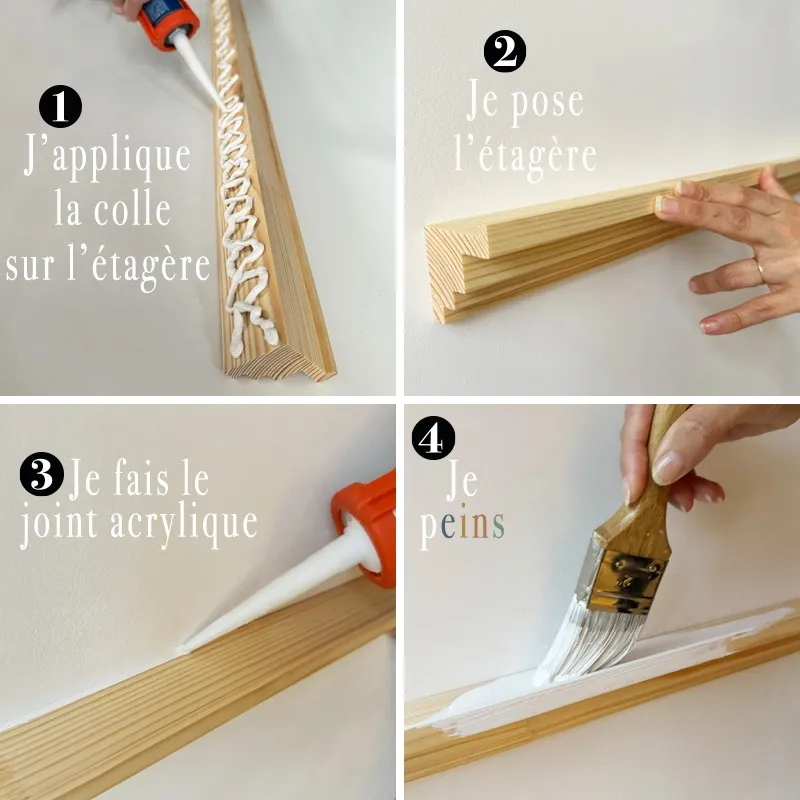 1
J'applique la colle sur l'étagère

2
Je pose l'étagère

3 Je fais le joint acrylique

4
Je peins