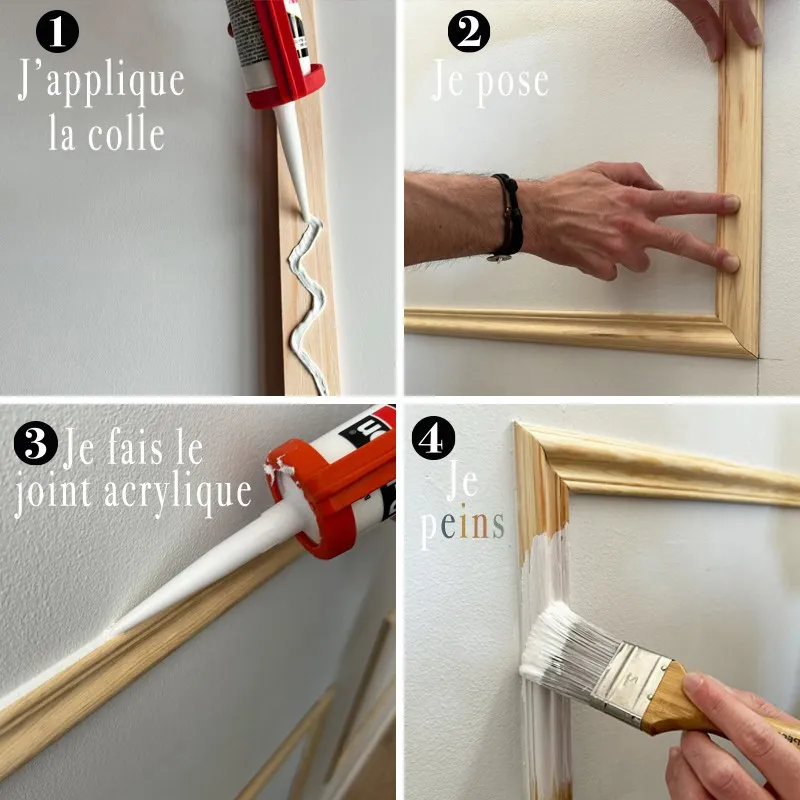 1 J'applique la colle

2 Je pose

3 Je fais le joint acrylique

4 Je peins