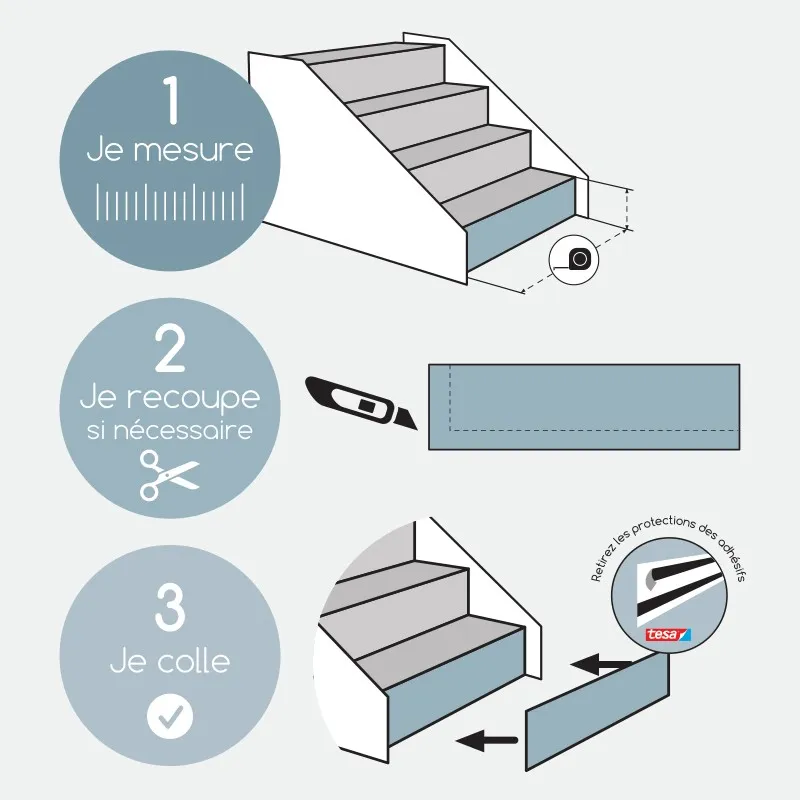 1
Je mesure

2
Je recoupe
si nécessaire

3
Je colle

Retirez les protections des adhésifs

tesa