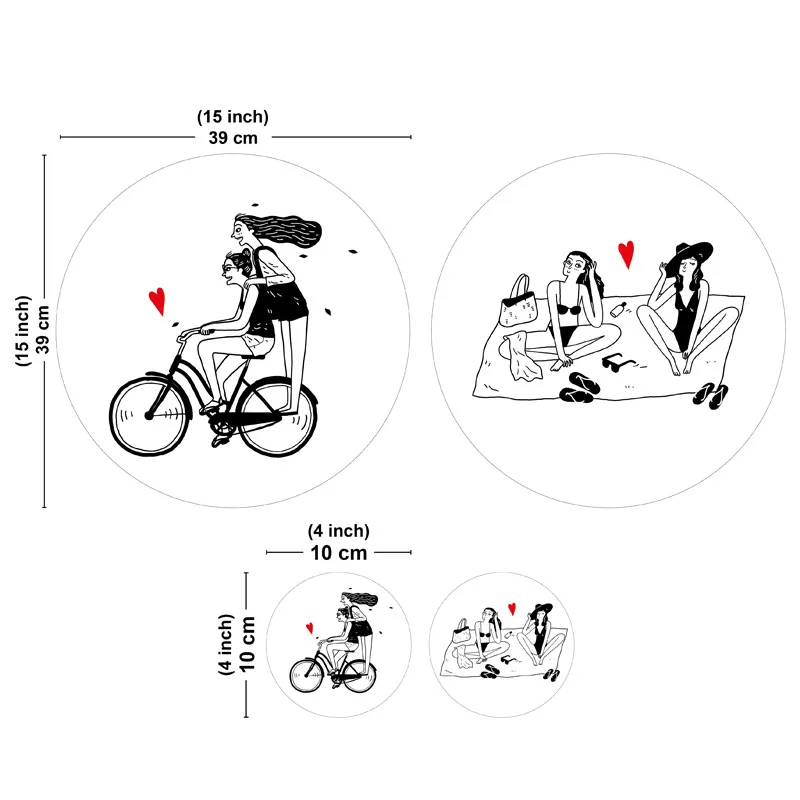 (15 inch)
39 cm

(15 inch)
39 cm

(4 inch)
10 cm

(4 inch)
10 cm