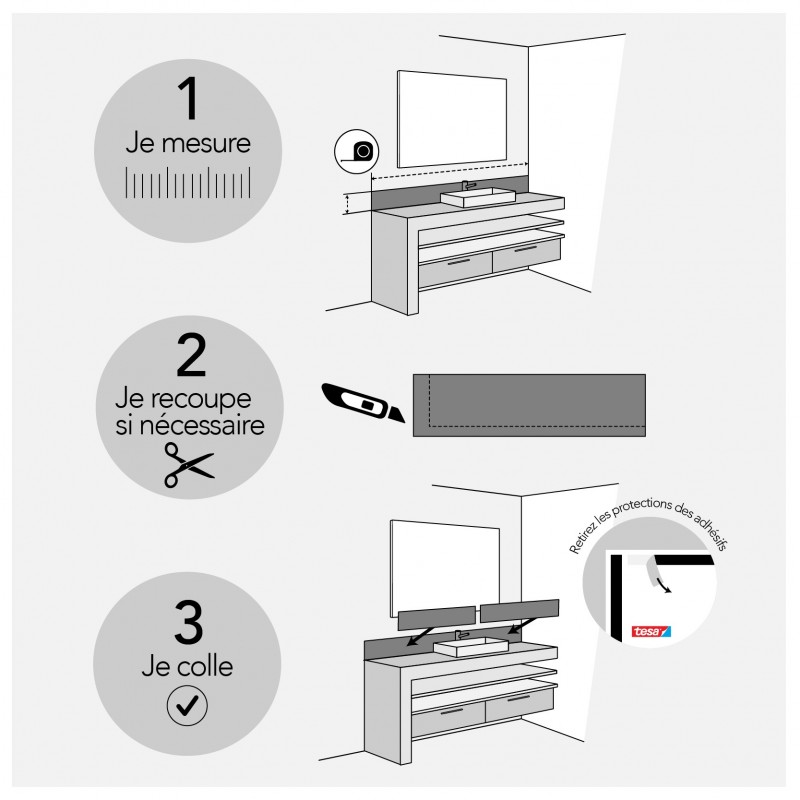 1
Je mesure

2
Je recoupe si nécessaire

3
Je colle

Retirez les protections des adhésifs

tesa